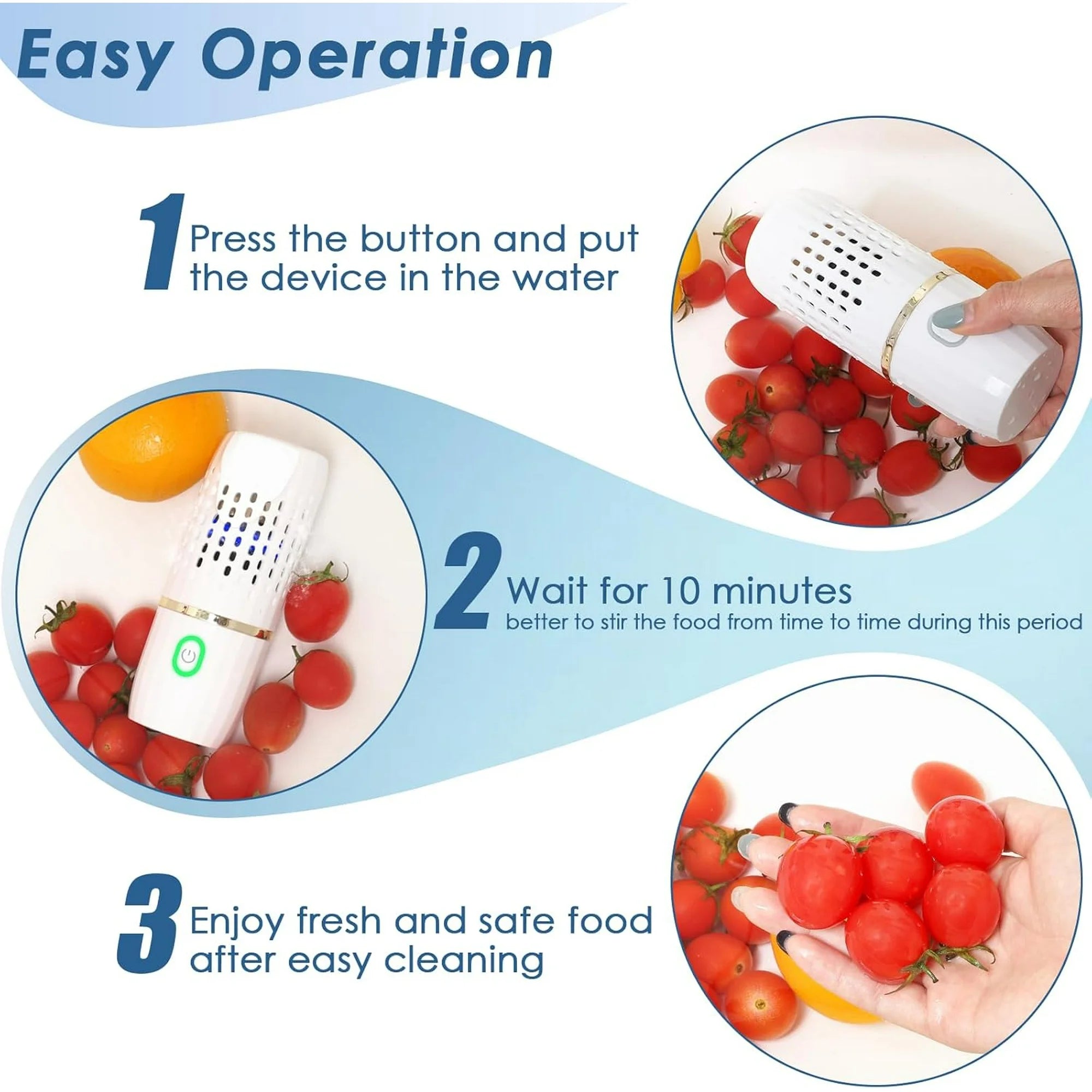 Easy Operation

1 Press the button and put the device in the water

2 Wait for 10 minutes
better to stir the food from time to time during this period

3 Enjoy fresh and safe food after easy cleaning